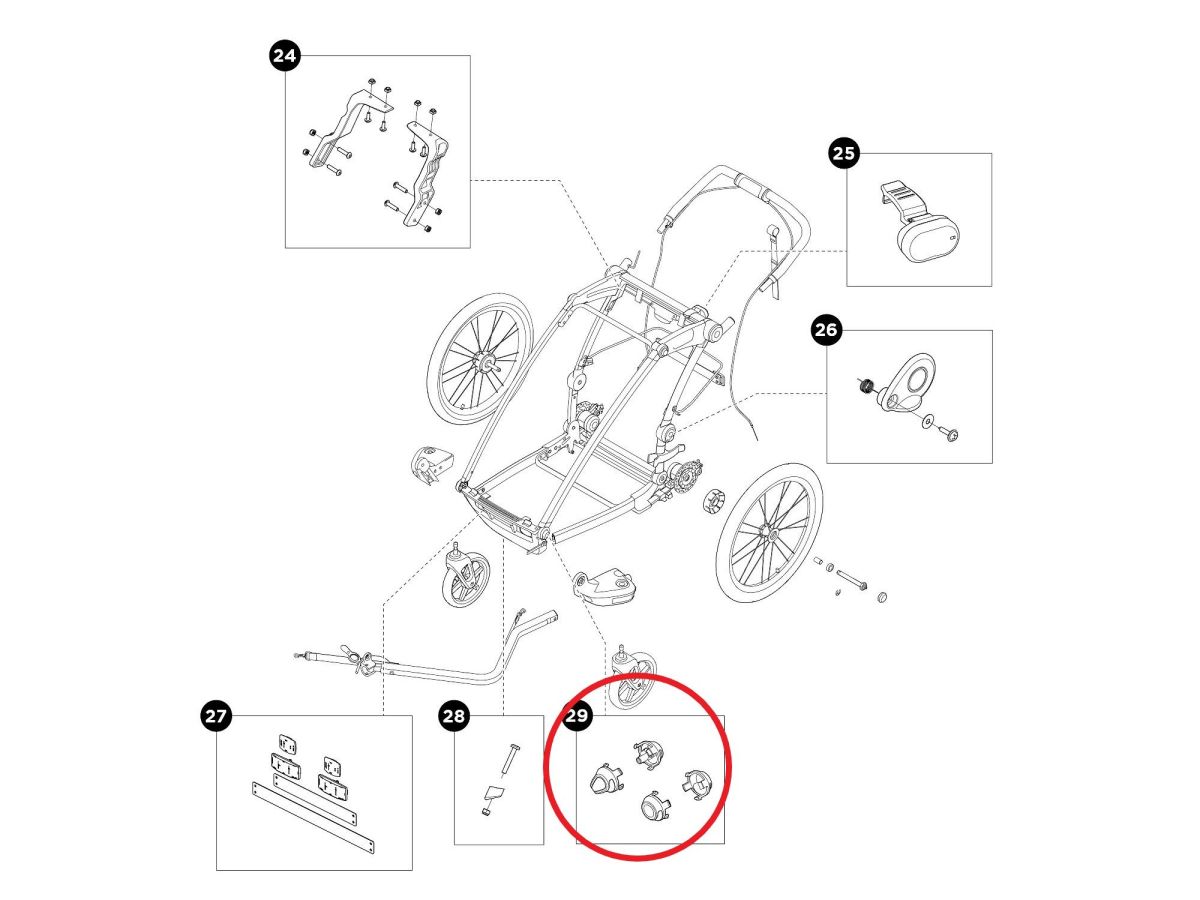 24

25

26

27

28

29