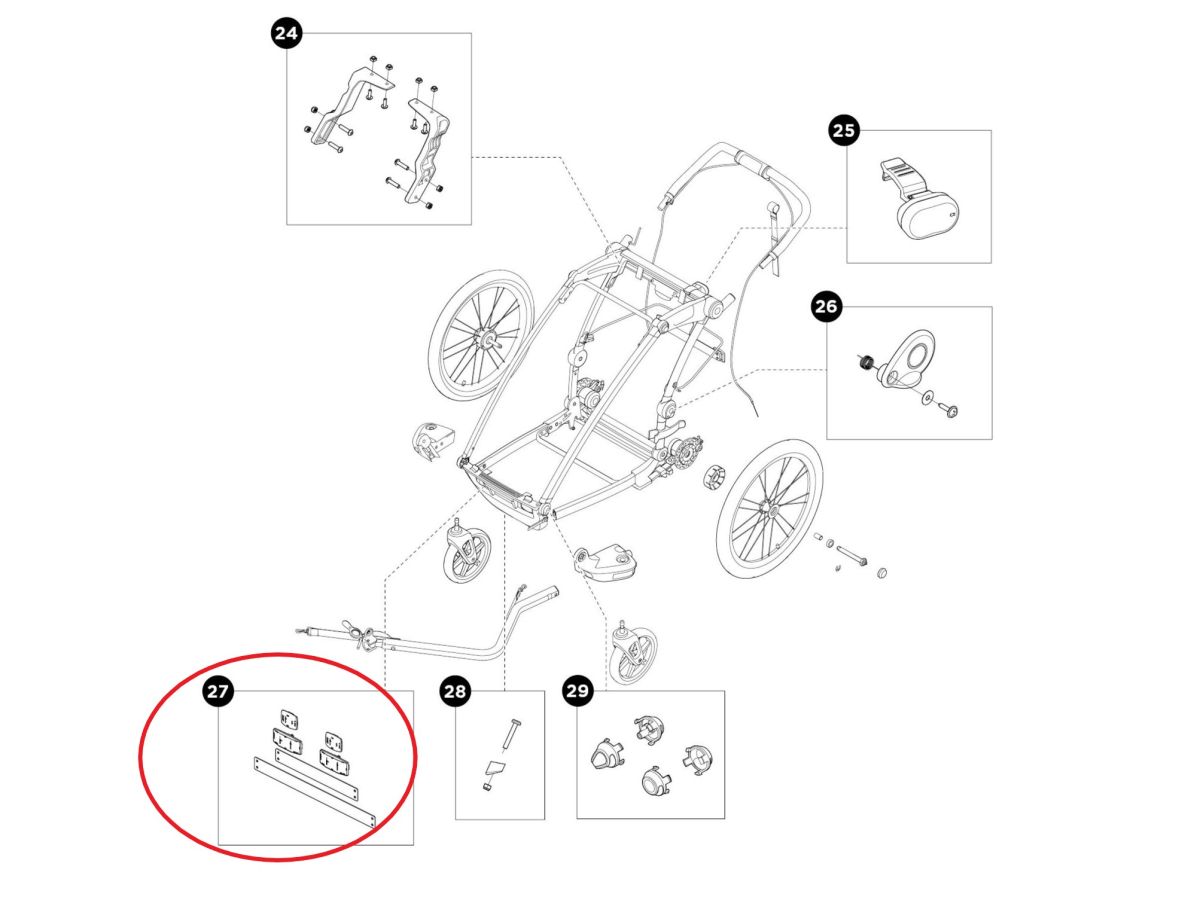 24

25

26

27

28

29