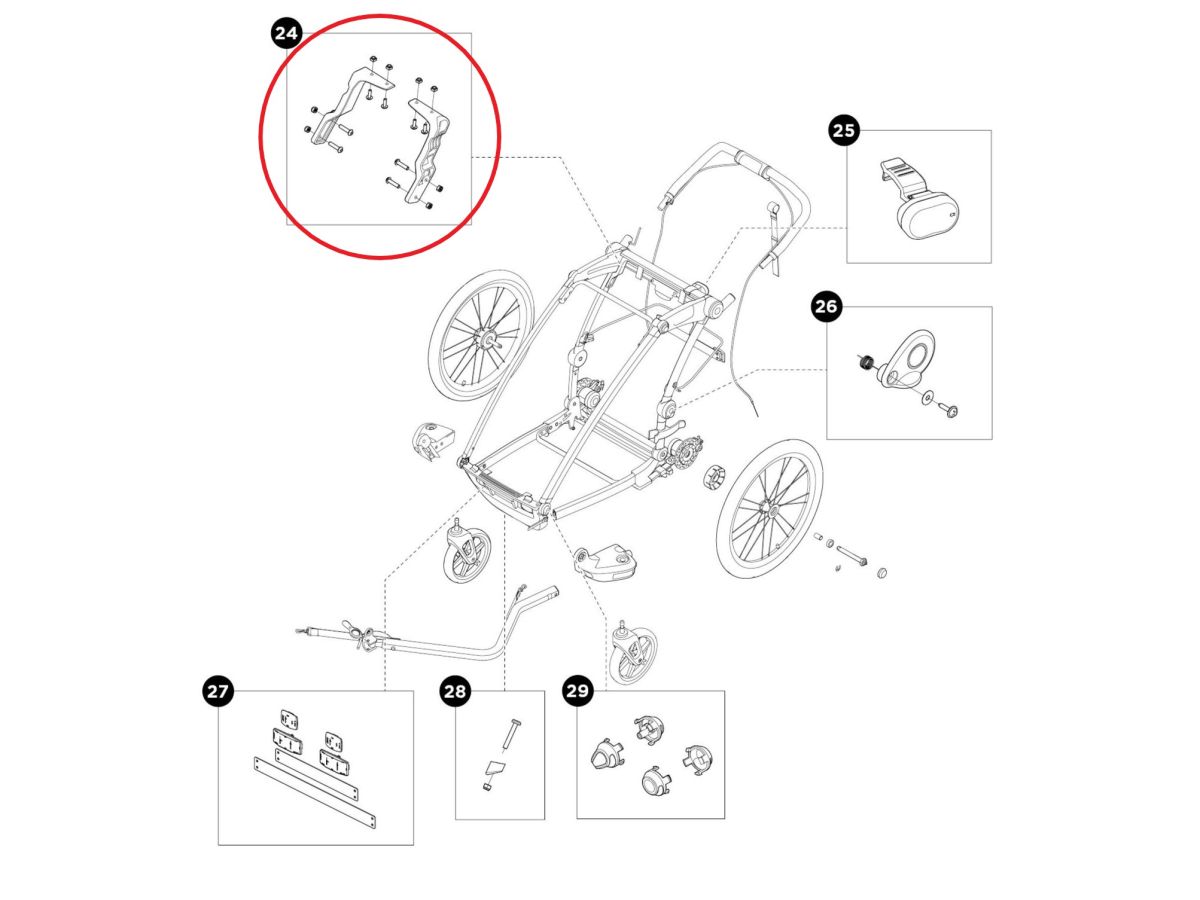 24

25

26

27

28

29