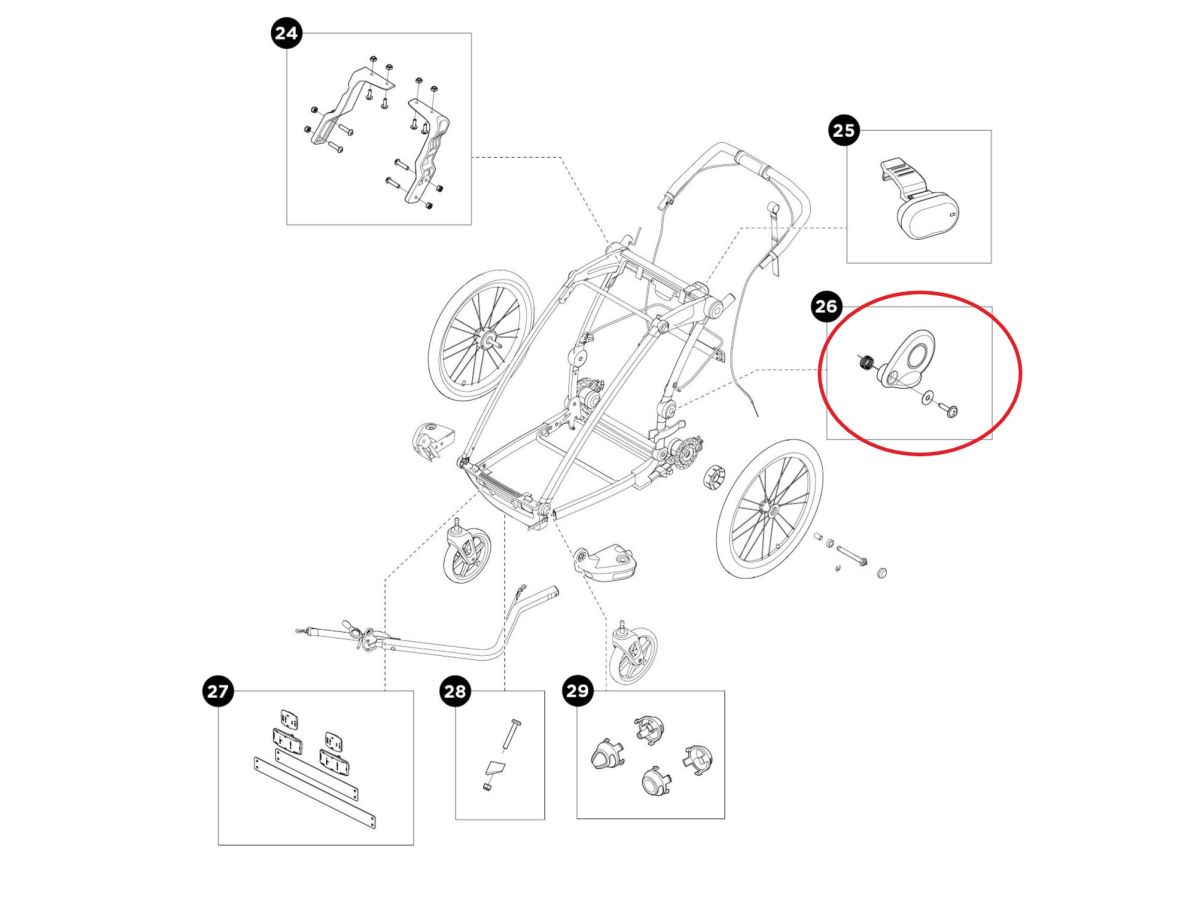 24
25
26
27
28
29