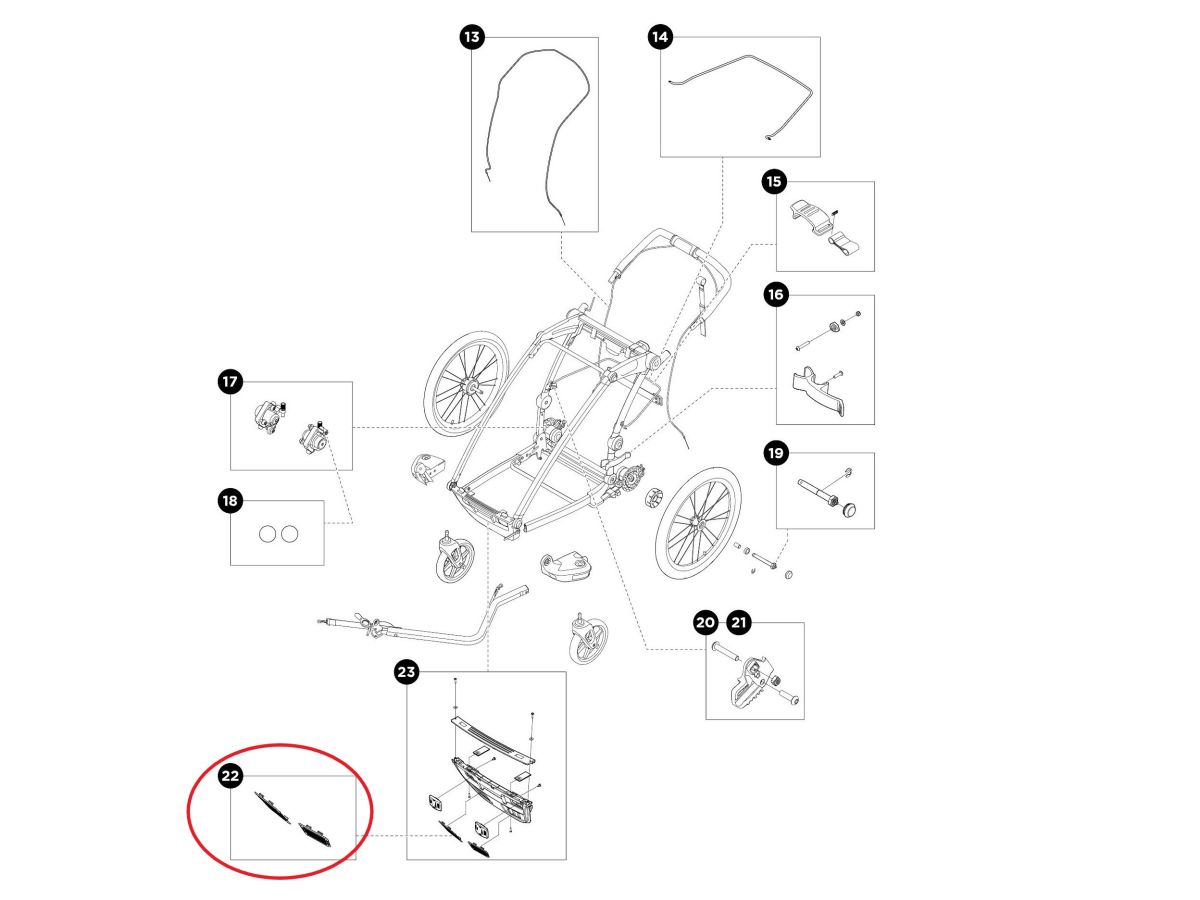 13
14
15
16
17
18
19
20
21
23
22