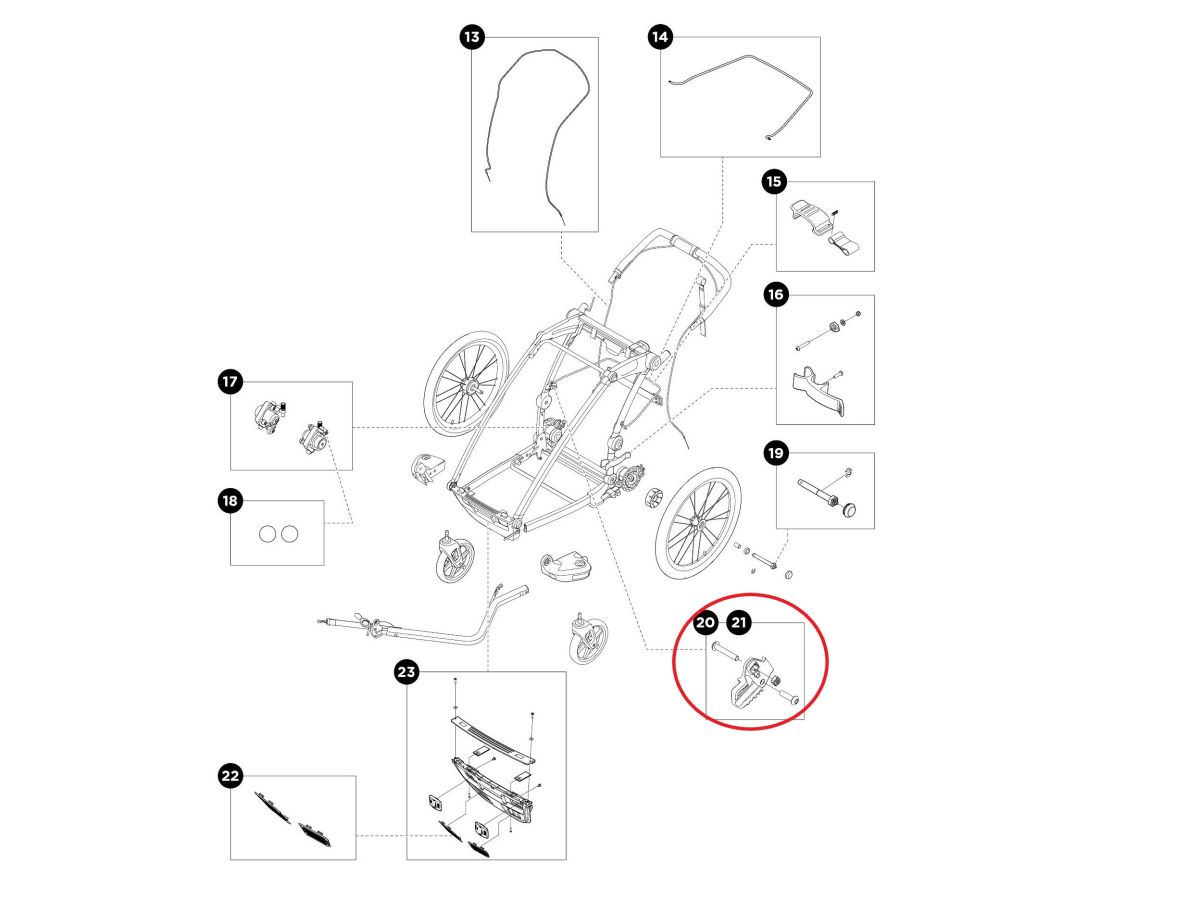 13
14
15
16
17
18
19
20
21
23
22