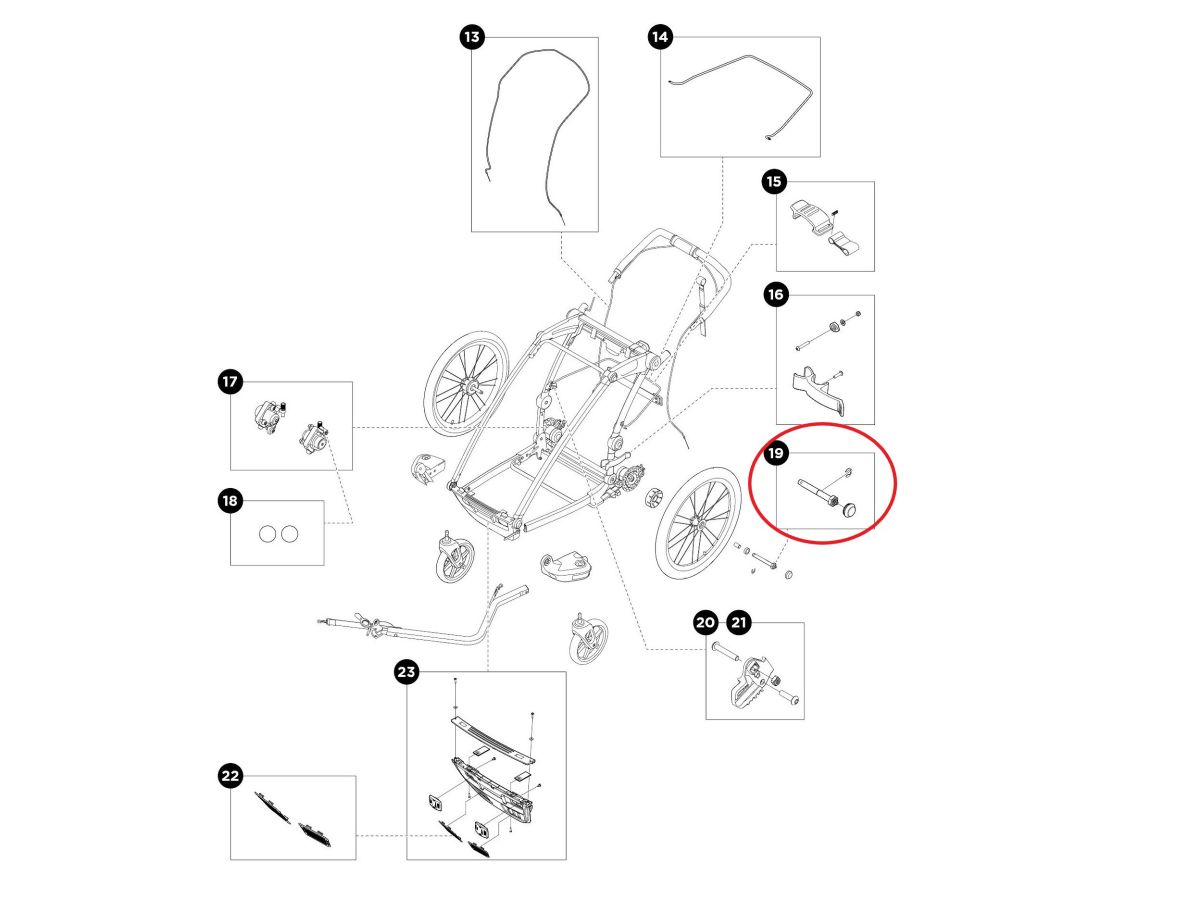 13
14
15
16
17
18
19
20
21
23
22