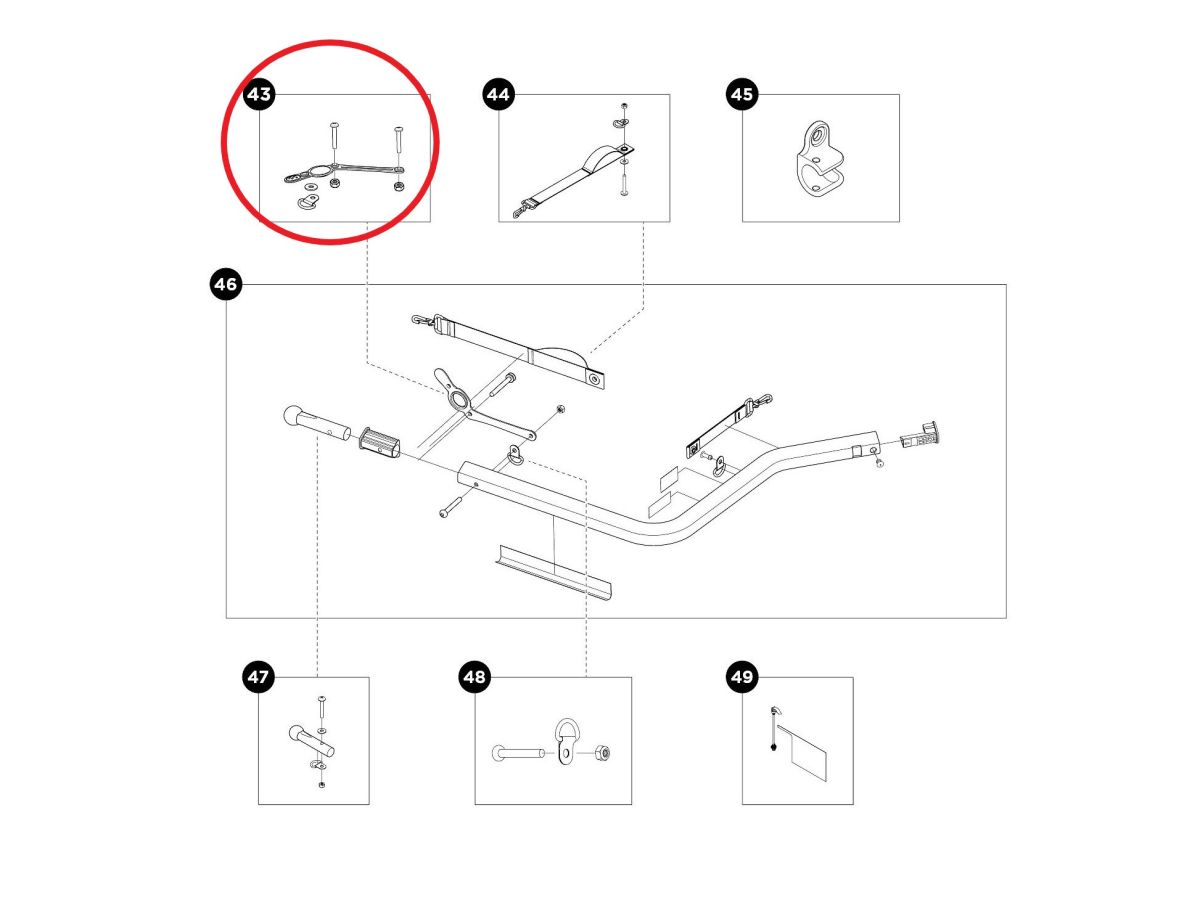 43

44

45

46

47

48

49