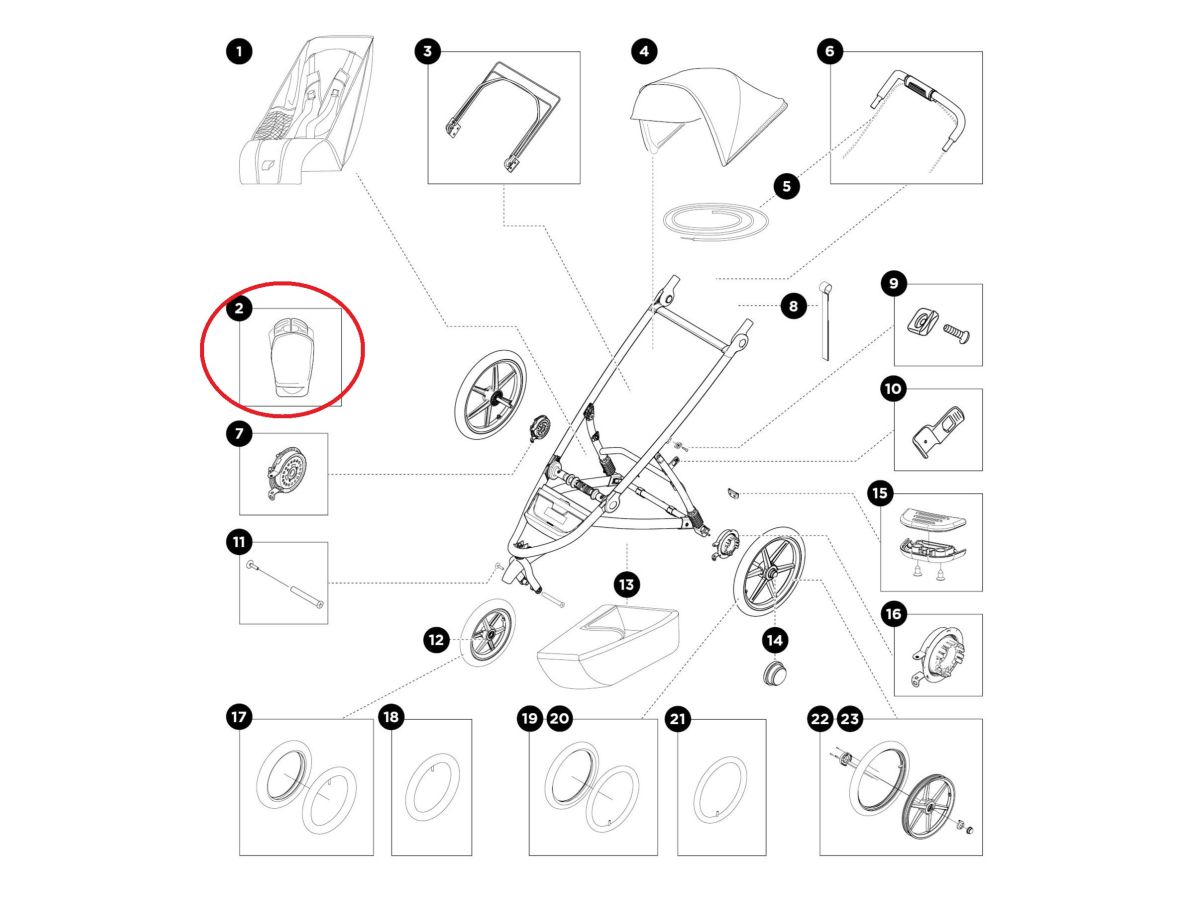 1
3
4
6
5
2
8
9
10
7
15
11
13
12
14
16
17
18
19
20
21
22
23