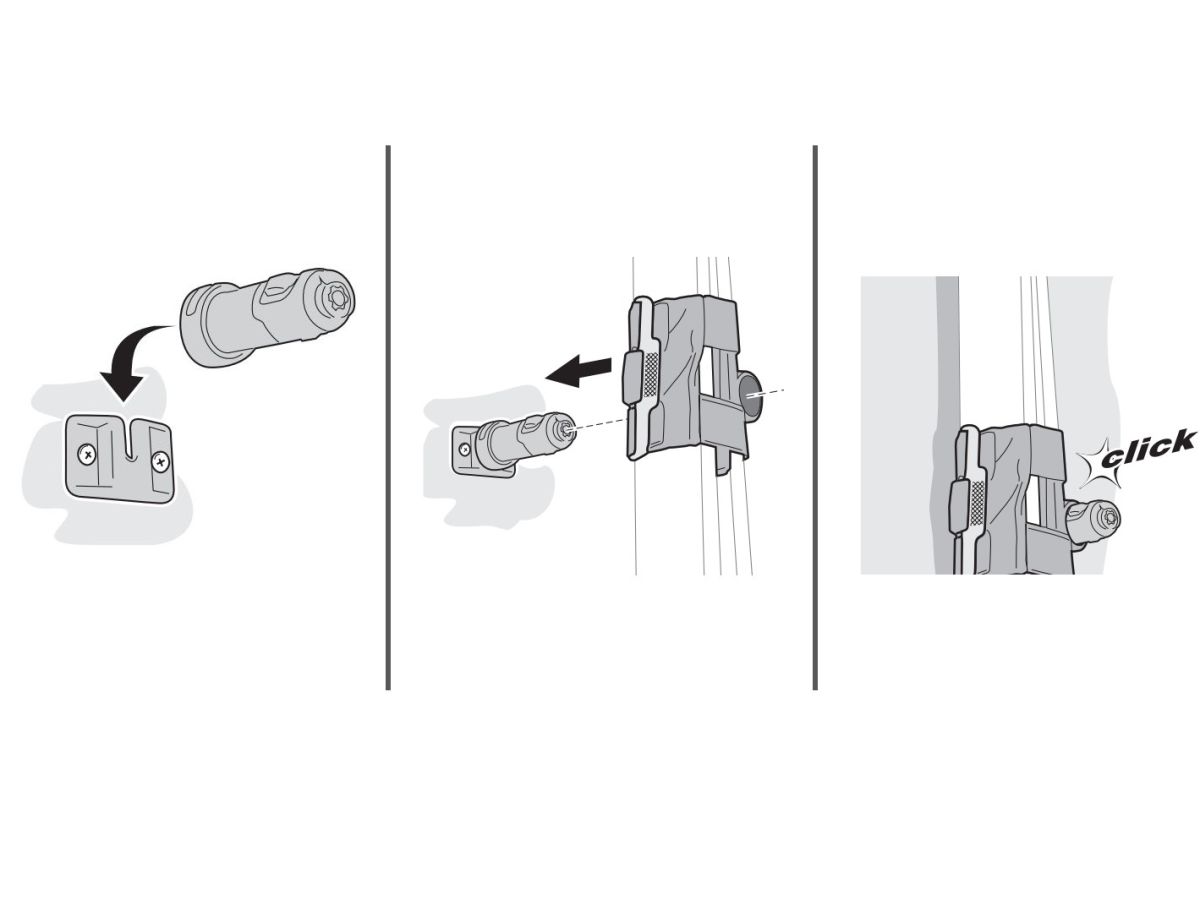 click