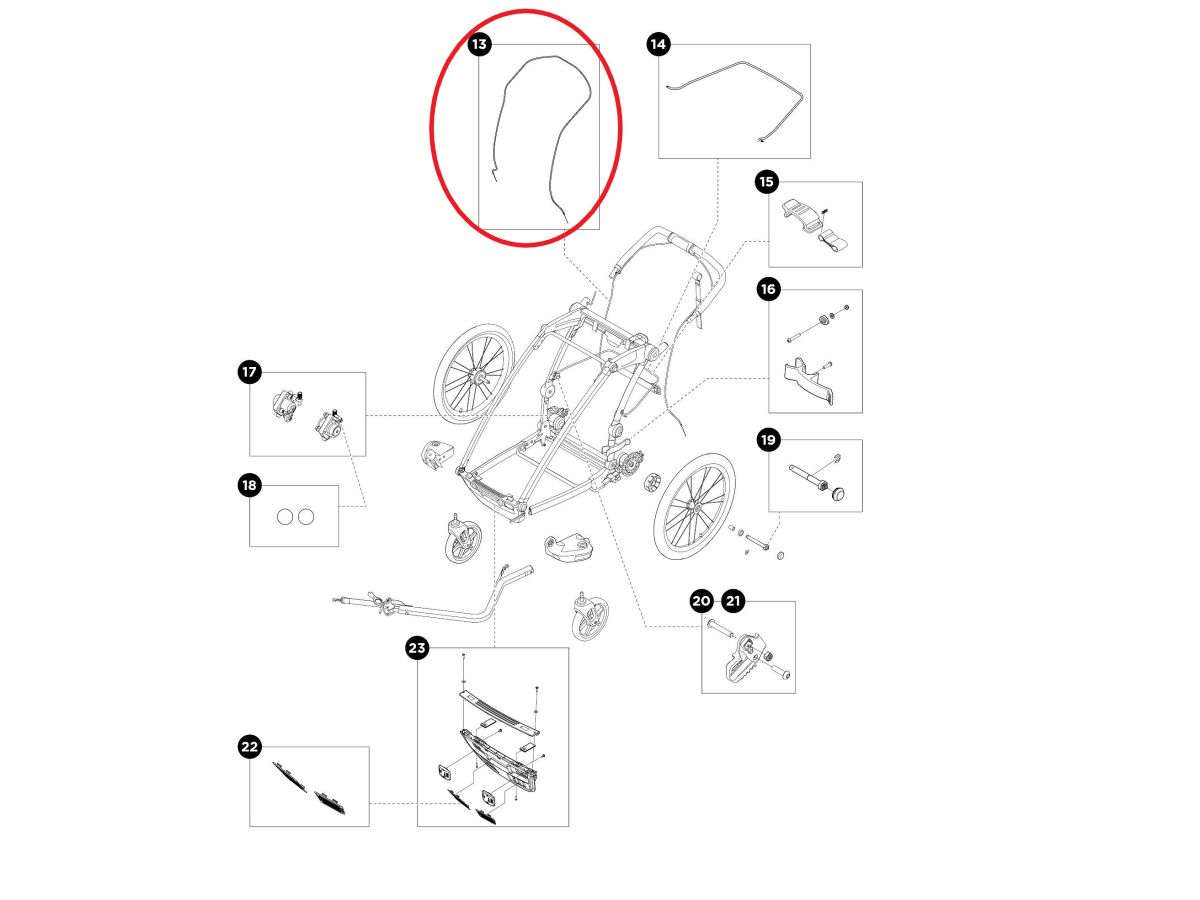 13
14
15
16
17
18
19
20
21
23
22