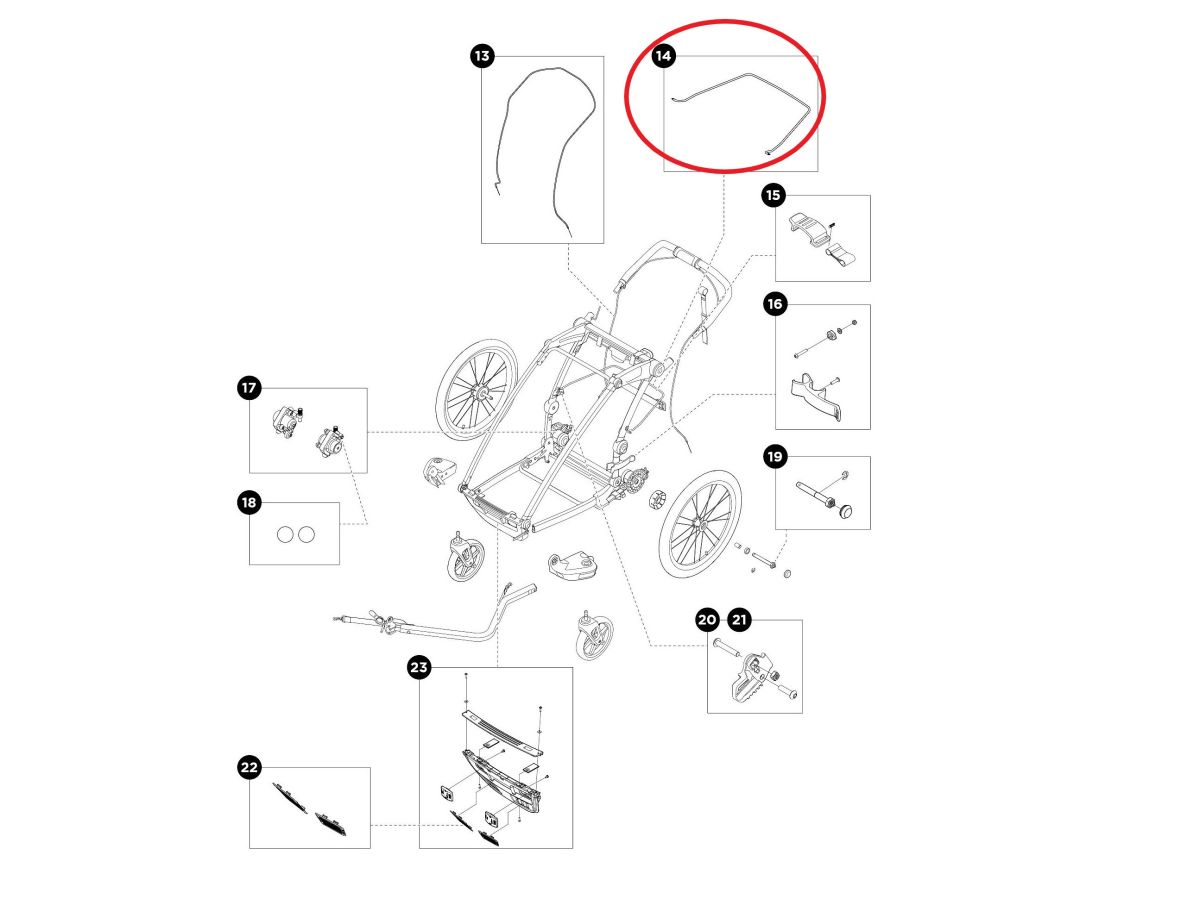 13
14
15
16
17
18
19
20
21
23
22