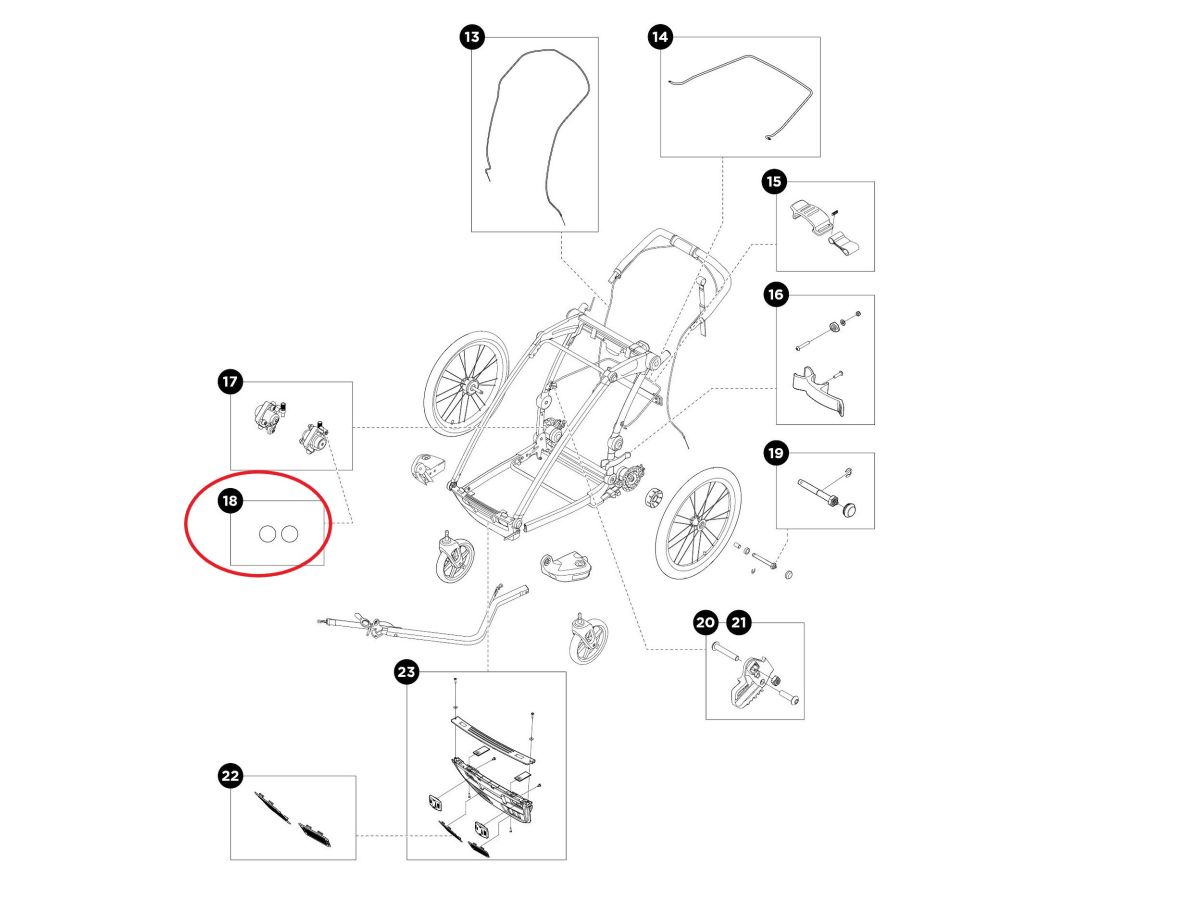 13
14
15
16
17
18
19
20
21
23
22