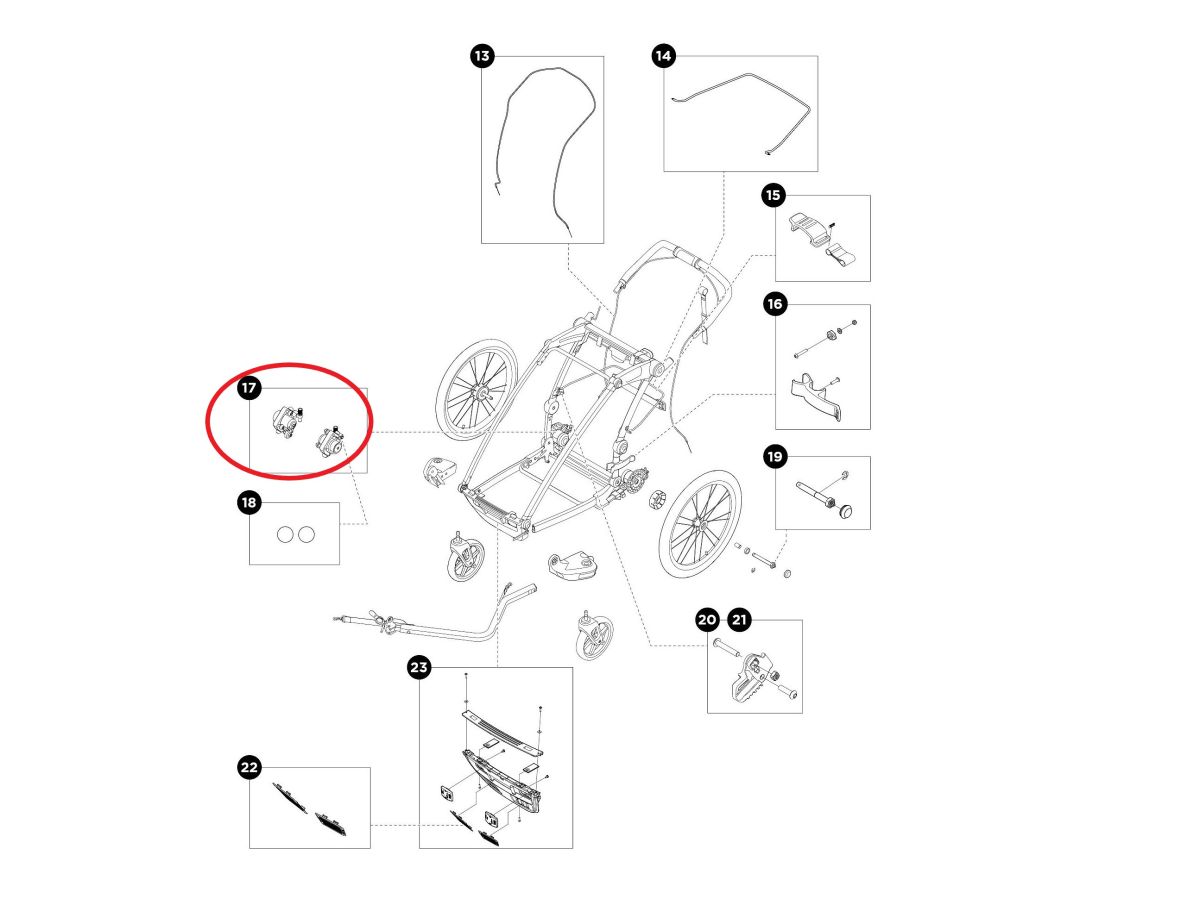 13
14
15
16
17
18
19
20
21
23
22