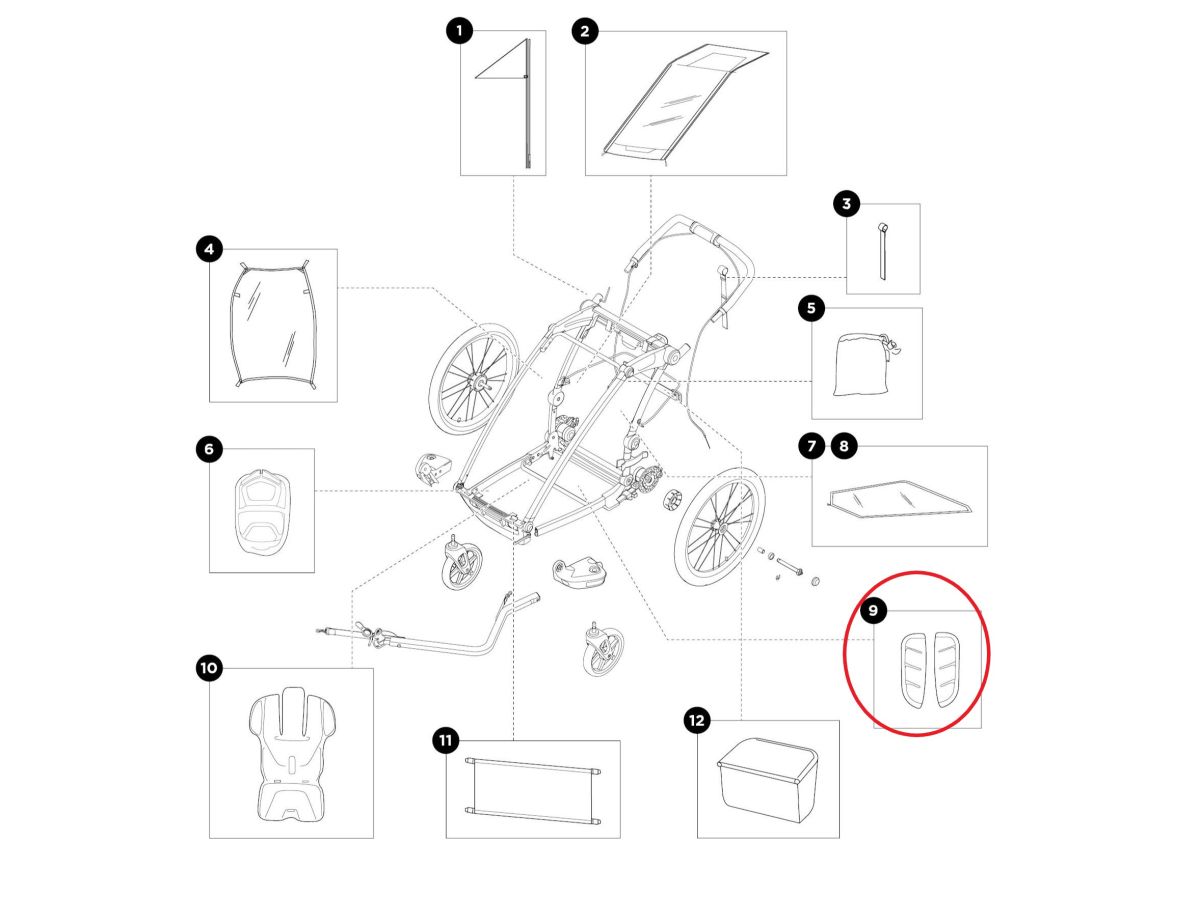 1
2
3
4
5
6
7
8
9
10
11
12