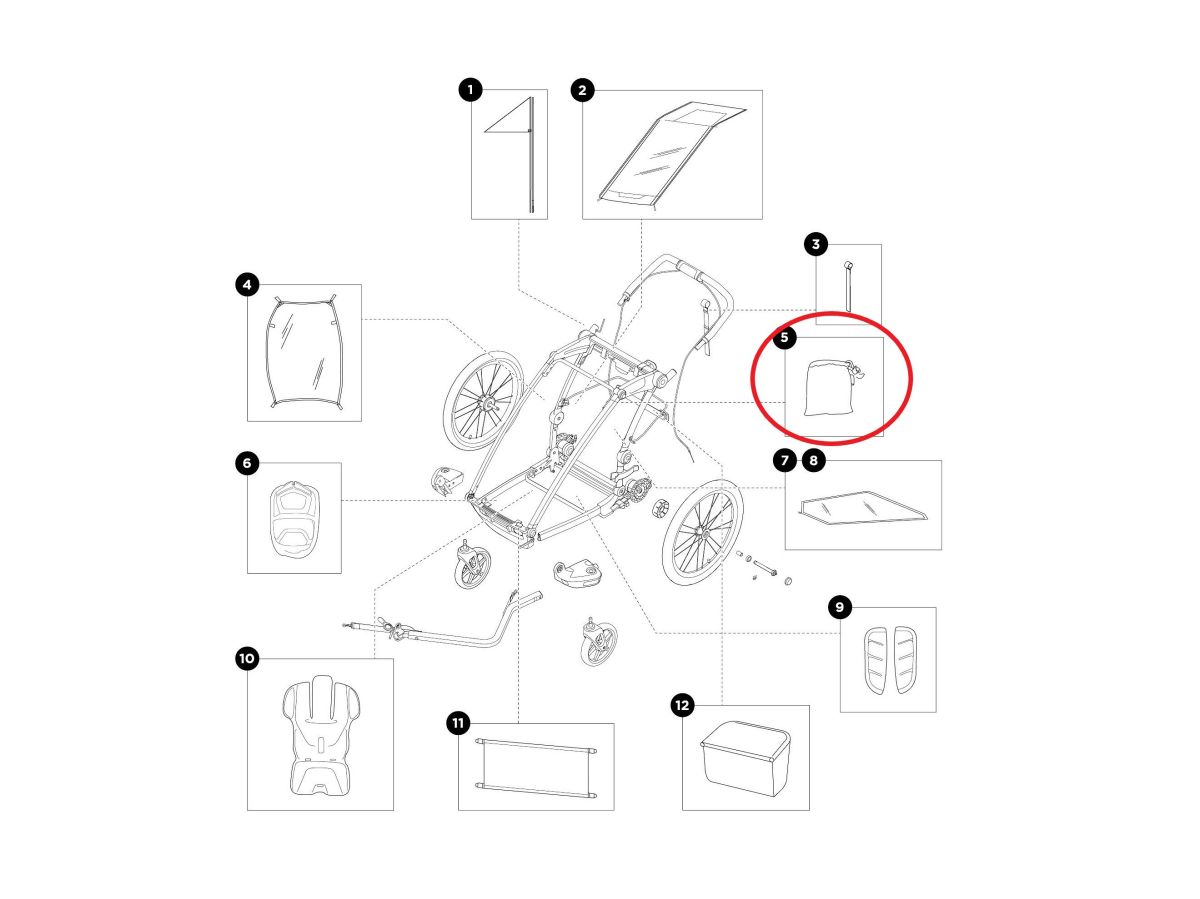 1
2
3
4
5
6
7
8
9
10
11
12