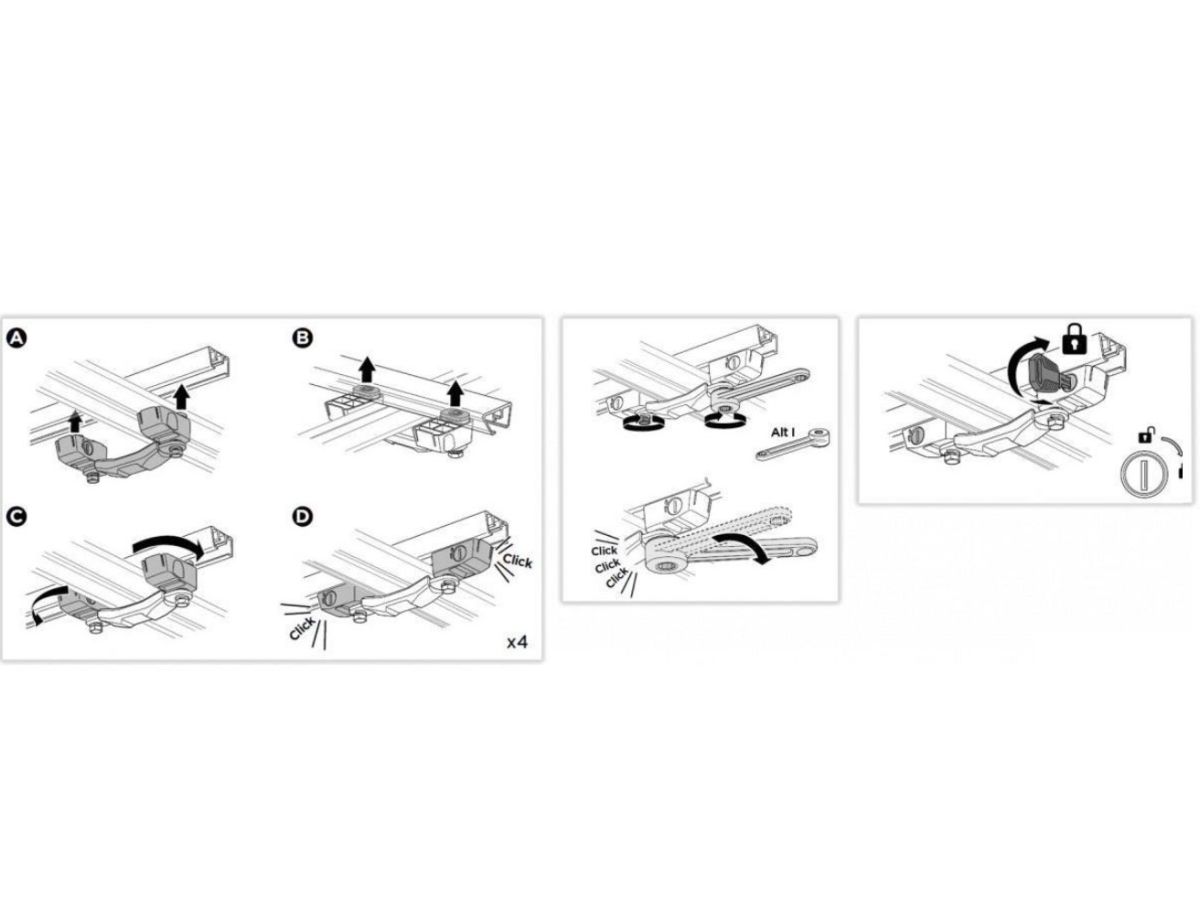 A

B

C

D

Click

Click

x4

Alt I

Click
Click
Click