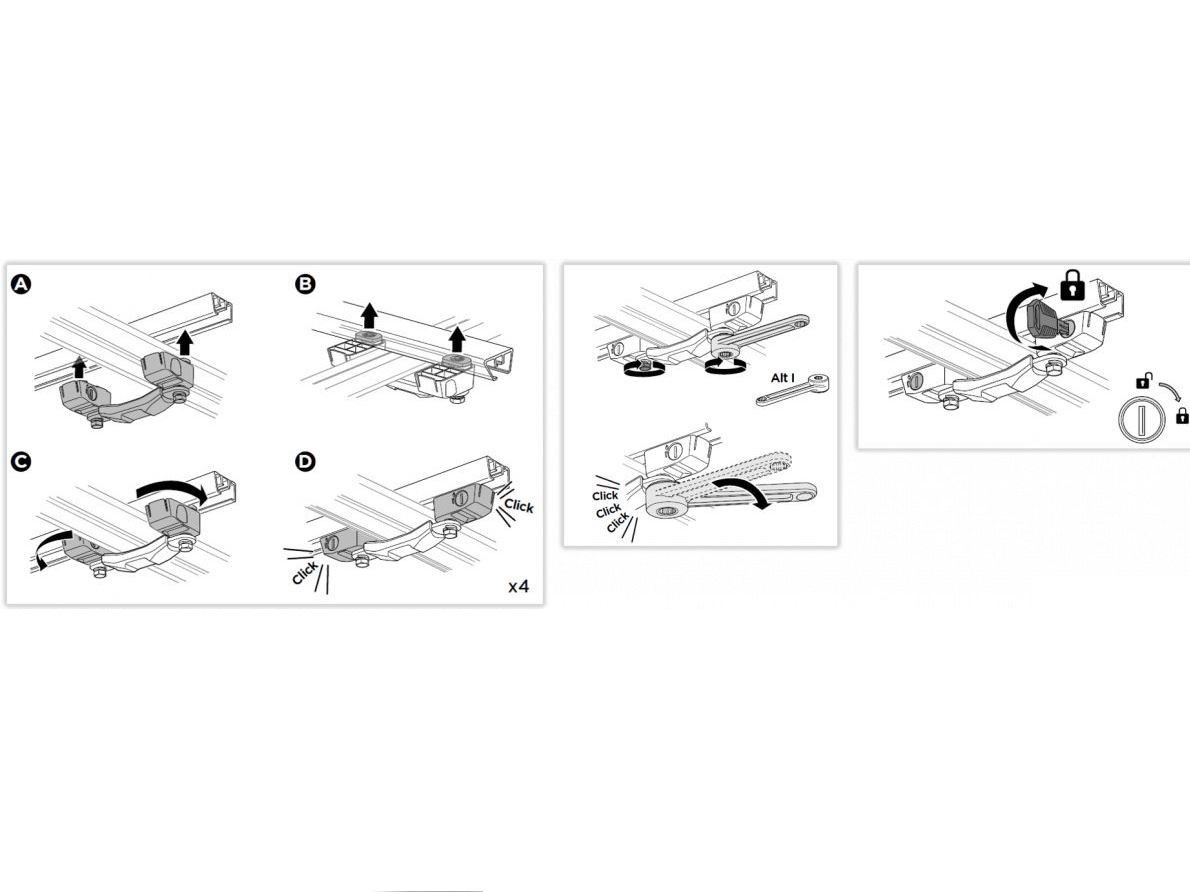 A

B

C

D

Click

Click

x4

Alt I

Click

Click

Click