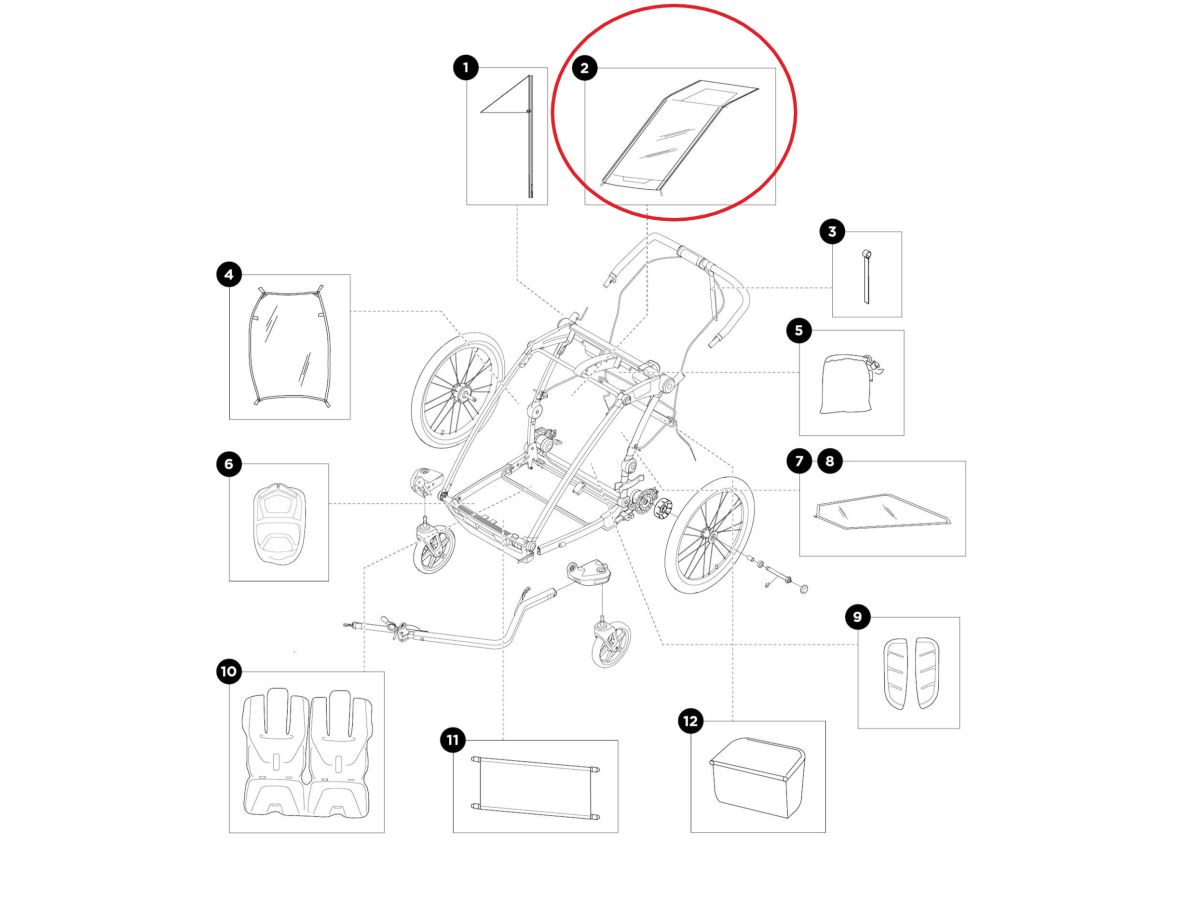 1
2
3
4
5
6
7 8
9
10
11
12