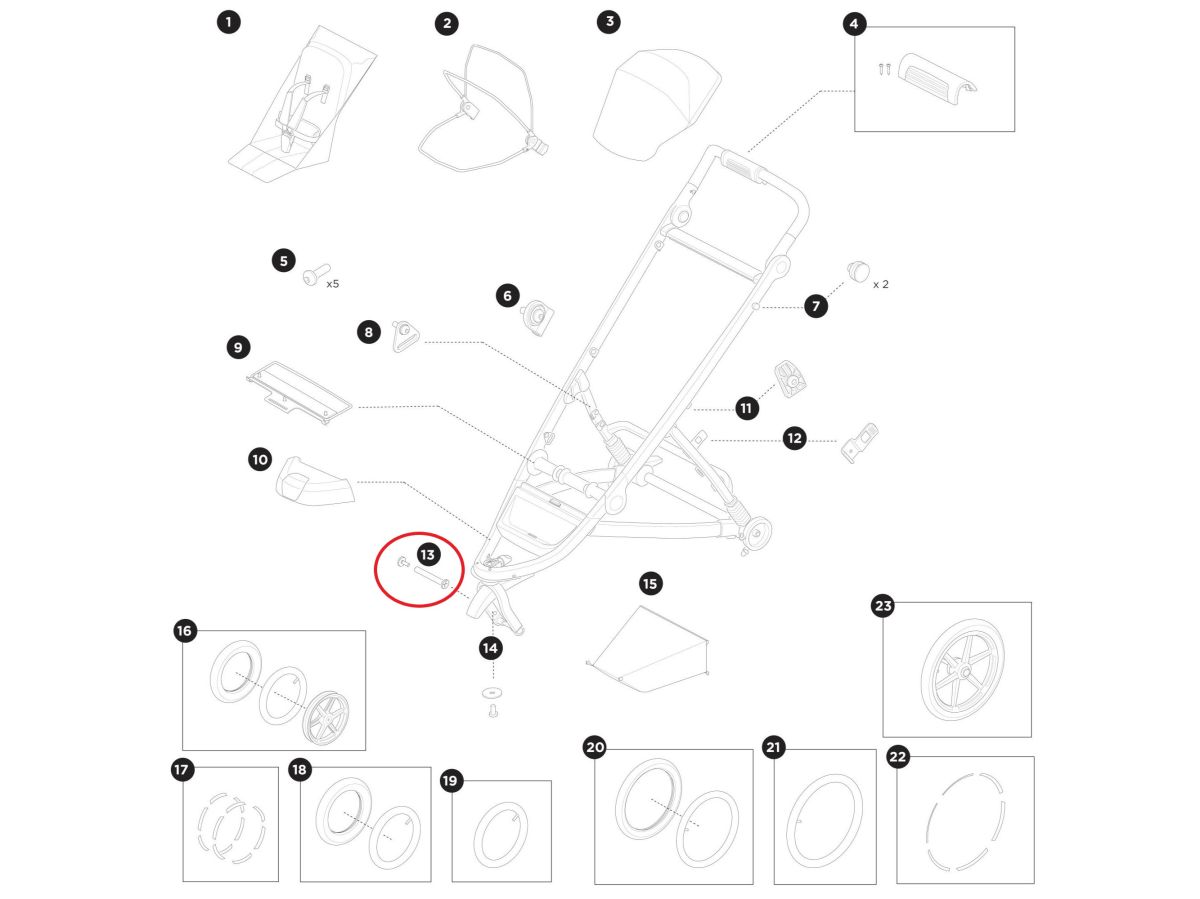 1
2
3
4
5
x5
6
7
x 2
8
9
10
11
12
13
14
15
16
17
18
19
20
21
22
23