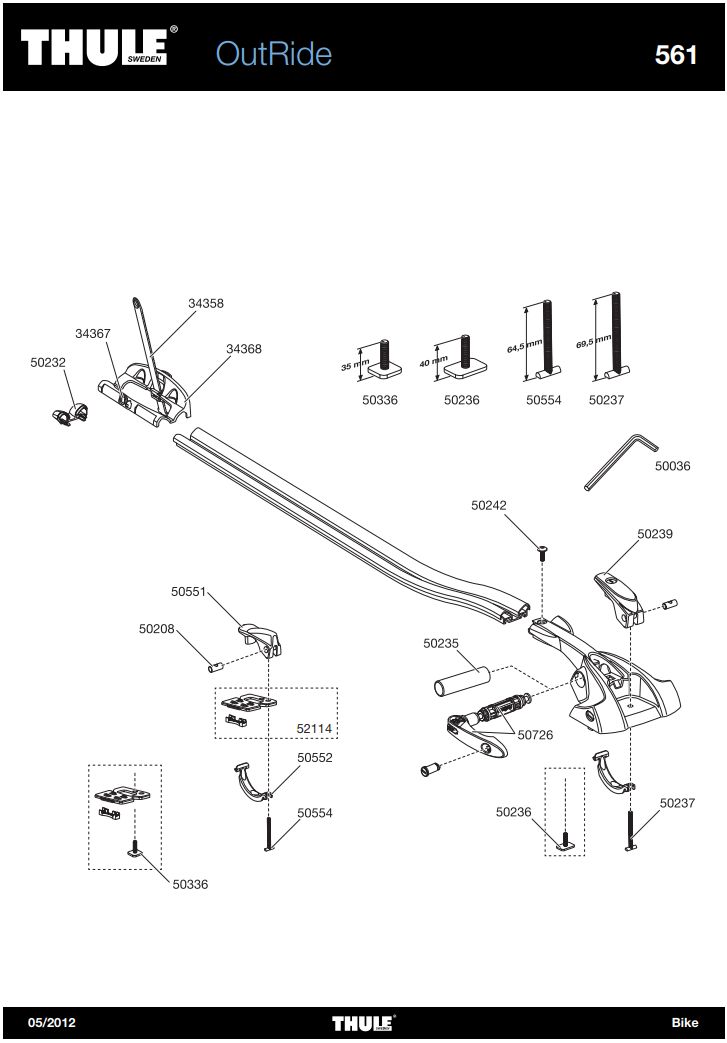 THULE® SWEDEN OutRide 561

34358
34367
34368
50232
35 mm
40 mm
64,5 mm
69,5 mm
50336
50236
50554
50237
50036
50242
50239
50551
50208
50235
52114
50726
50552
50554
50236
50237
50336

05/2012 THULE® SWEDEN Bike