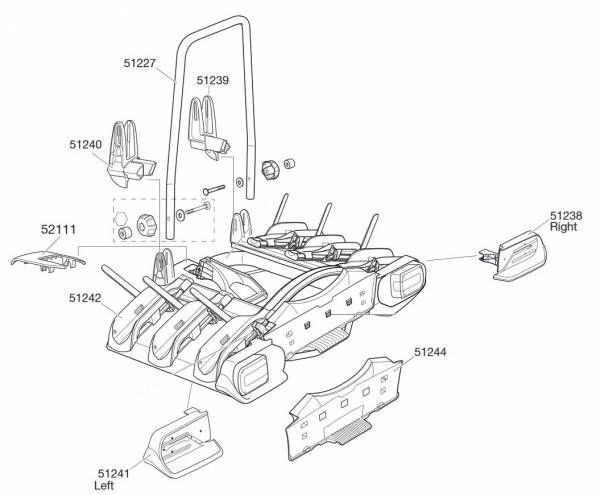 51227
51239
51240
52111
51238
Right
51242
51244
51241
Left