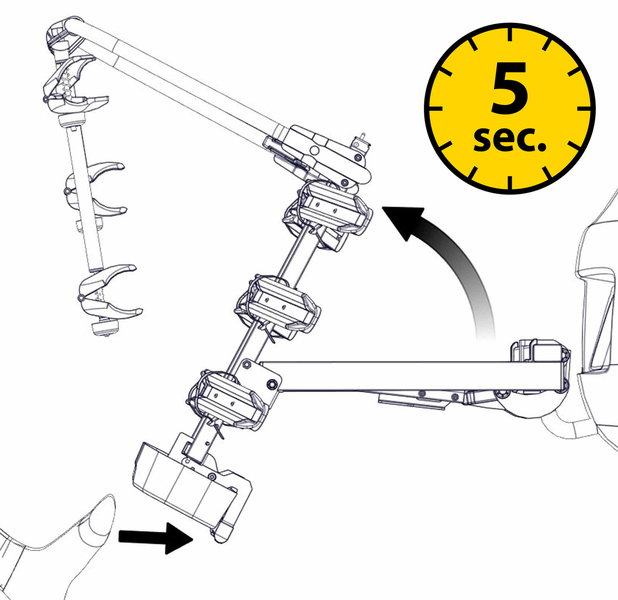 5
sec.